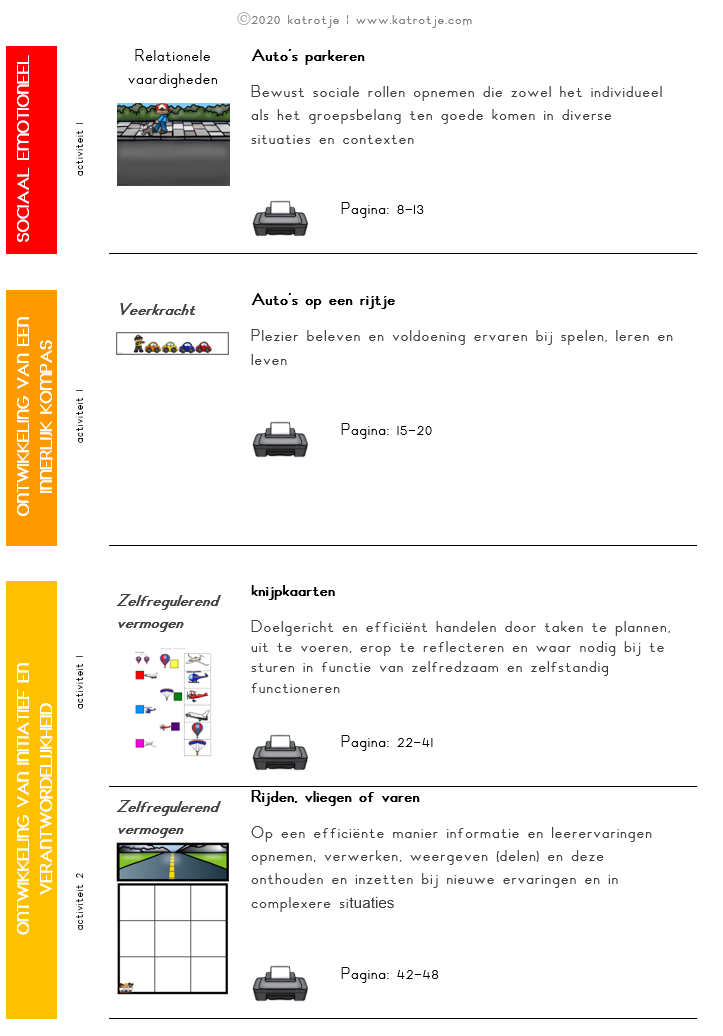 ©2020 katrotje | www.katrotje.com

SOCIAAL EMOTIONEEL

activiteit 1

Relationele vaardigheden

Auto's parkeren

Bewust sociale rollen opnemen die zowel het individueel als het groepsbelang ten goede komen in diverse situaties en contexten

Pagina: 8-13

ONTWIKKELING VAN EEN INNERLIJK KOMPAS

activiteit 1

Veerkracht

Auto's op een rijtje

Plezier beleven en voldoening ervaren bij spelen, leren en leven

Pagina: 15-20

ONTWIKKELING VAN INITIATIEF EN VERANTWOORDELIJKHEID

activiteit 1

Zelfregulerend vermogen

knijpkaarten

Doelgericht en efficiënt handelen door taken te plannen, uit te voeren, erop te reflecteren en waar nodig bij te sturen in functie van zelfredzaam en zelfstandig functioneren

Pagina: 22-41

activiteit 2

Zelfregulerend vermogen

Rijden, vliegen of varen

Op een efficiënte manier informatie en leerervaringen opnemen, verwerken, weergeven (delen) en deze onthouden en inzetten bij nieuwe ervaringen en in complexere situaties

Pagina: 42-48